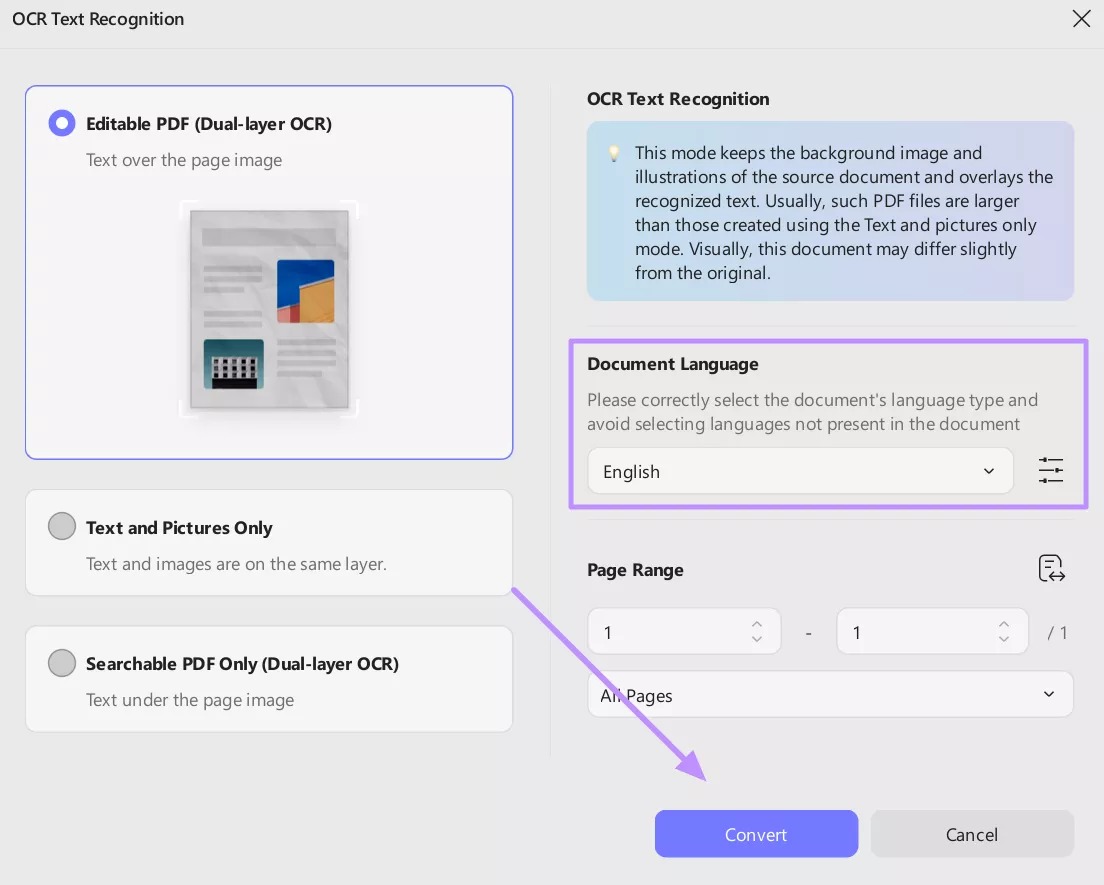 OCR Text Recognition

Editable PDF (Dual-layer OCR)

Text over the page image

Text and Pictures Only

Text and images are on the same layer.

Searchable PDF Only (Dual-layer OCR)

Text under the page image

OCR Text Recognition

This mode keeps the background image and illustrations of the source document and overlays the recognized text. Usually, such PDF files are larger than those created using the Text and pictures only mode. Visually, this document may differ slightly from the original.

Document Language

Please correctly select the document's language type and avoid selecting languages not present in the document

English

Page Range

1 - 1 / 1

All Pages

Convert

Cancel