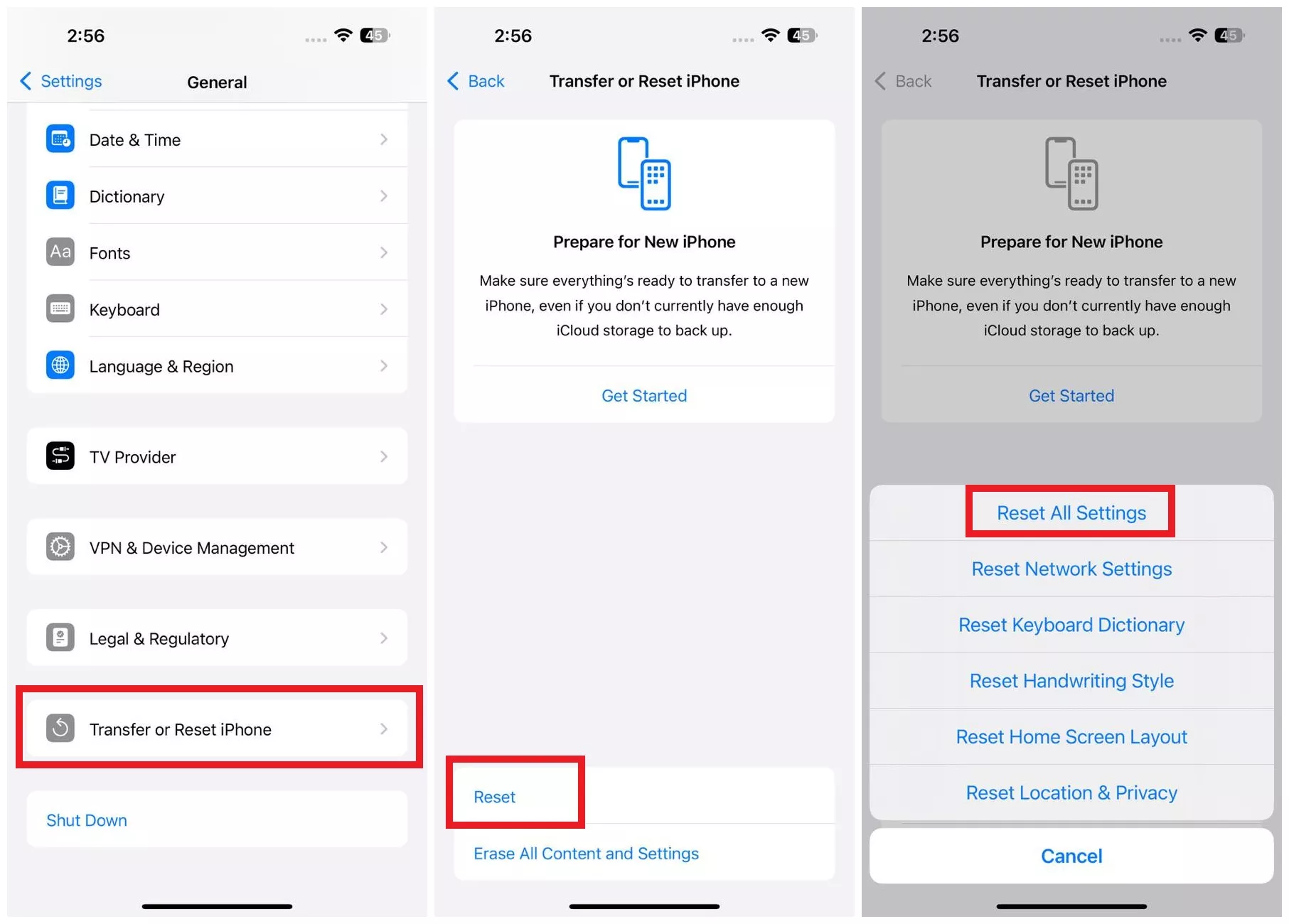 2:56

45

Settings General

Date & Time

Dictionary

Aa Fonts

Keyboard

Language & Region

TV Provider

VPN & Device Management

Legal & Regulatory

Transfer or Reset iPhone

Shut Down

2:56

45

Back Transfer or Reset iPhone

Prepare for New iPhone

Make sure everything's ready to transfer to a new iPhone, even if you don't currently have enough iCloud storage to back up.

Get Started

Reset

Erase All Content and Settings

2:56

45

Back Transfer or Reset iPhone

Prepare for New iPhone

Make sure everything's ready to transfer to a new iPhone, even if you don't currently have enough iCloud storage to back up.

Get Started

Reset All Settings

Reset Network Settings

Reset Keyboard Dictionary

Reset Handwriting Style

Reset Home Screen Layout

Reset Location & Privacy

Cancel