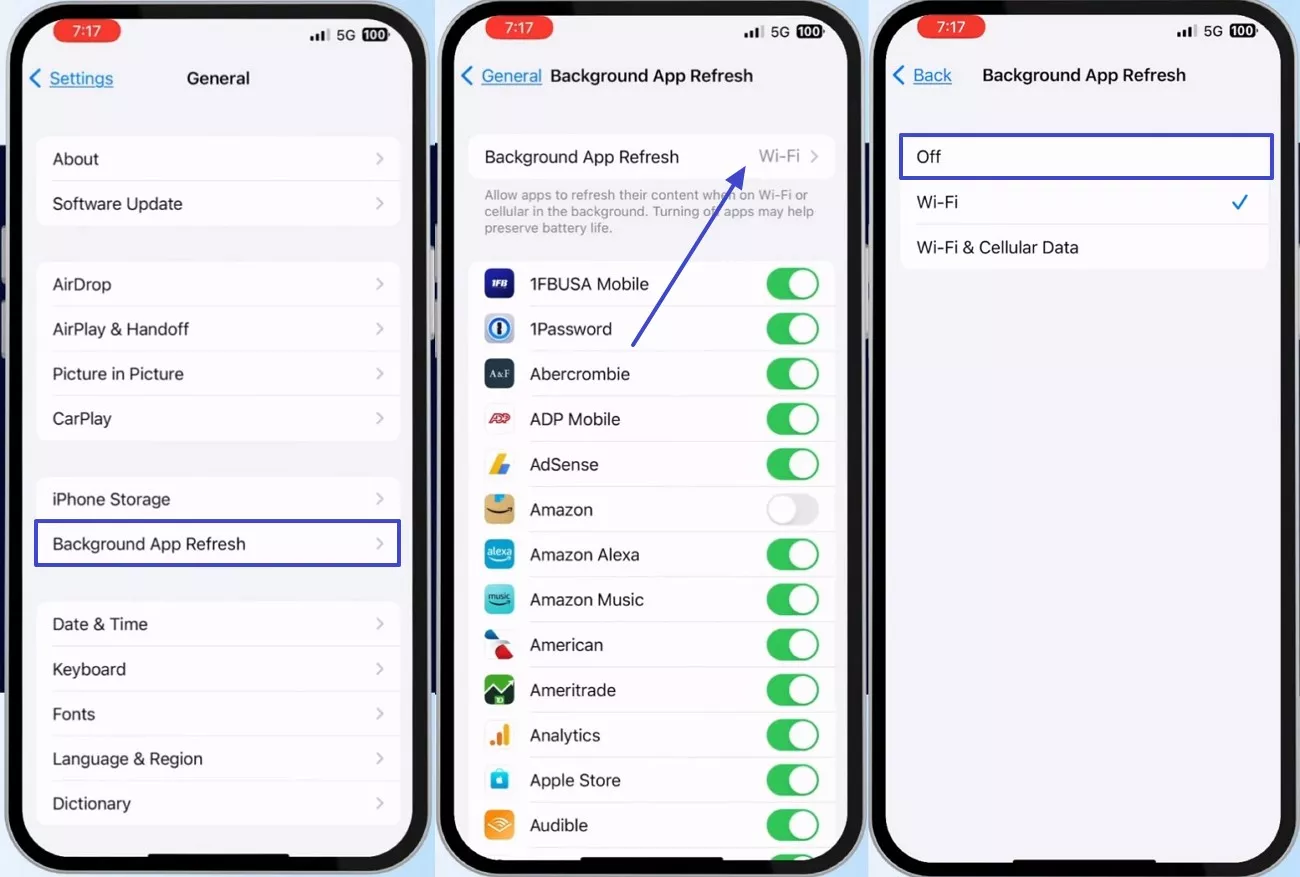 7:17 5G 100

Settings General

About

Software Update

AirDrop

AirPlay & Handoff

Picture in Picture

CarPlay

iPhone Storage

Background App Refresh

Date & Time

Keyboard

Fonts

Language & Region

Dictionary

7:17 5G 100

General Background App Refresh

Background App Refresh Wi-Fi

Allow apps to refresh their content when on Wi-Fi or cellular in the background. Turning off apps may help preserve battery life.

1FB 1FBUSA Mobile

1Password

A&F Abercrombie

ADP ADP Mobile

AdSense

Amazon

alexa Amazon Alexa

music Amazon Music

American

Ameritrade

Analytics

Apple Store

Audible

7:17 5G 100

Back Background App Refresh

Off

Wi-Fi

Wi-Fi & Cellular Data