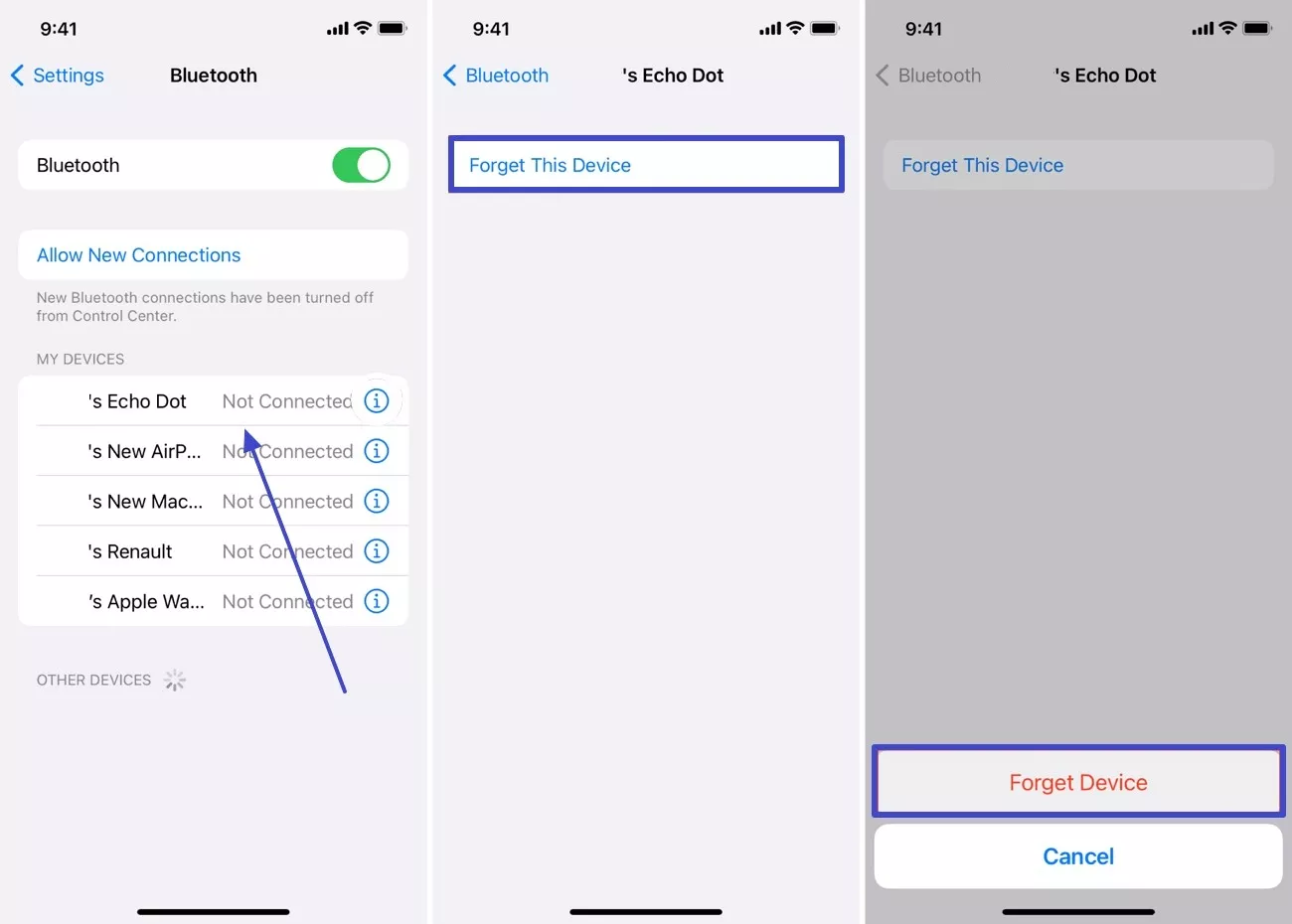 9:41

Settings Bluetooth

Bluetooth

Allow New Connections

New Bluetooth connections have been turned off from Control Center.

MY DEVICES

's Echo Dot Not Connected

's New AirP... Not Connected

's New Mac... Not Connected

's Renault Not Connected

's Apple Wa... Not Connected

OTHER DEVICES

9:41

Bluetooth 's Echo Dot

Forget This Device

9:41

Bluetooth 's Echo Dot

Forget This Device

Forget Device

Cancel