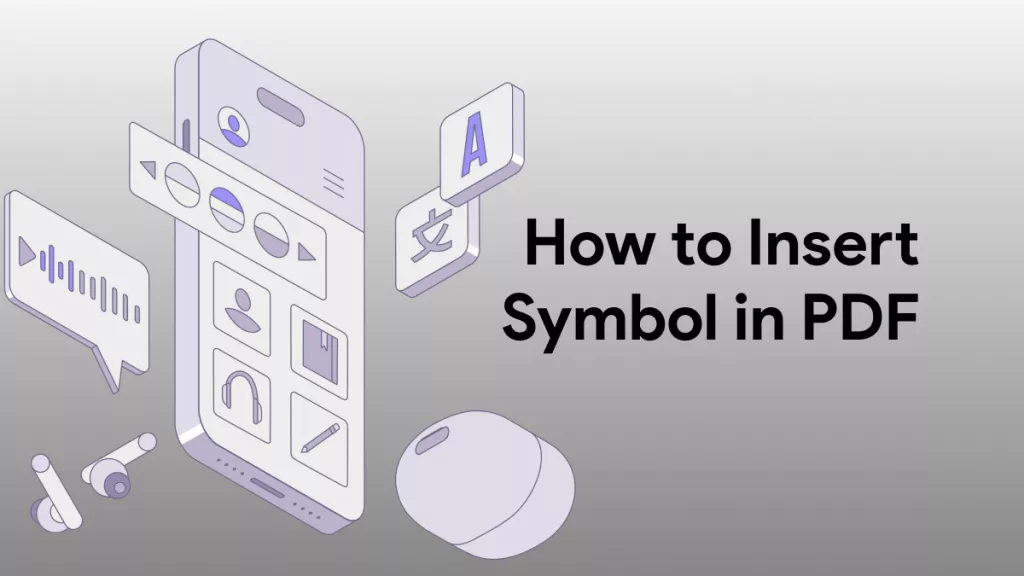 A

文

How to Insert Symbol in PDF