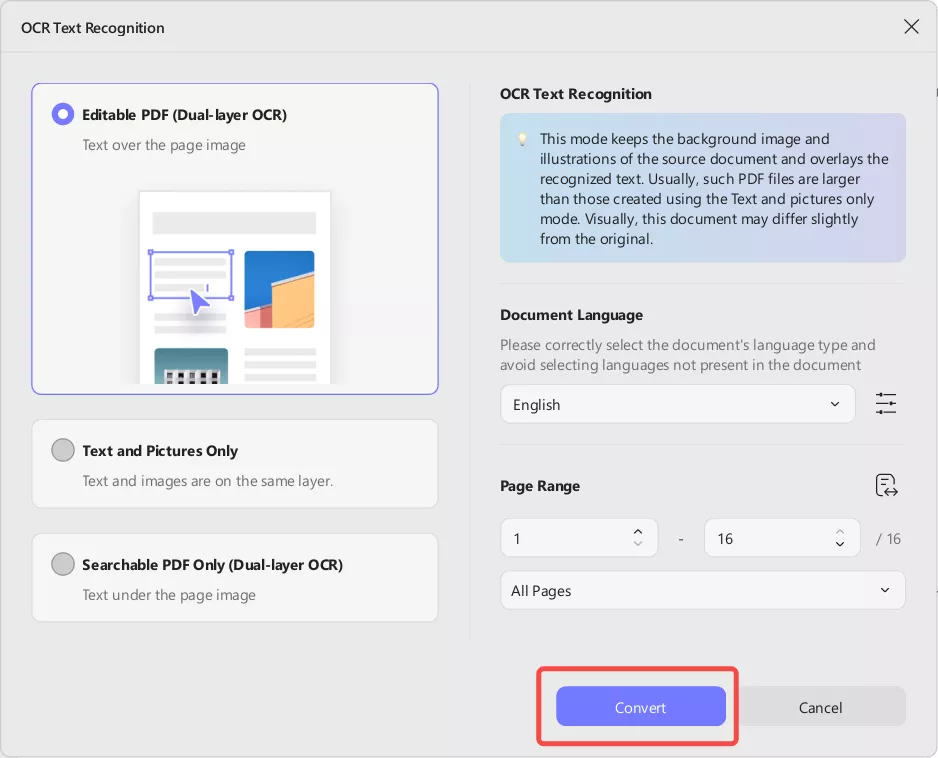 OCR Text Recognition

Editable PDF (Dual-layer OCR)
Text over the page image

Text and Pictures Only
Text and images are on the same layer.

Searchable PDF Only (Dual-layer OCR)
Text under the page image

OCR Text Recognition

This mode keeps the background image and illustrations of the source document and overlays the recognized text. Usually, such PDF files are larger than those created using the Text and pictures only mode. Visually, this document may differ slightly from the original.

Document Language
Please correctly select the document's language type and avoid selecting languages not present in the document

English

Page Range

1 - 16 / 16

All Pages

Convert Cancel