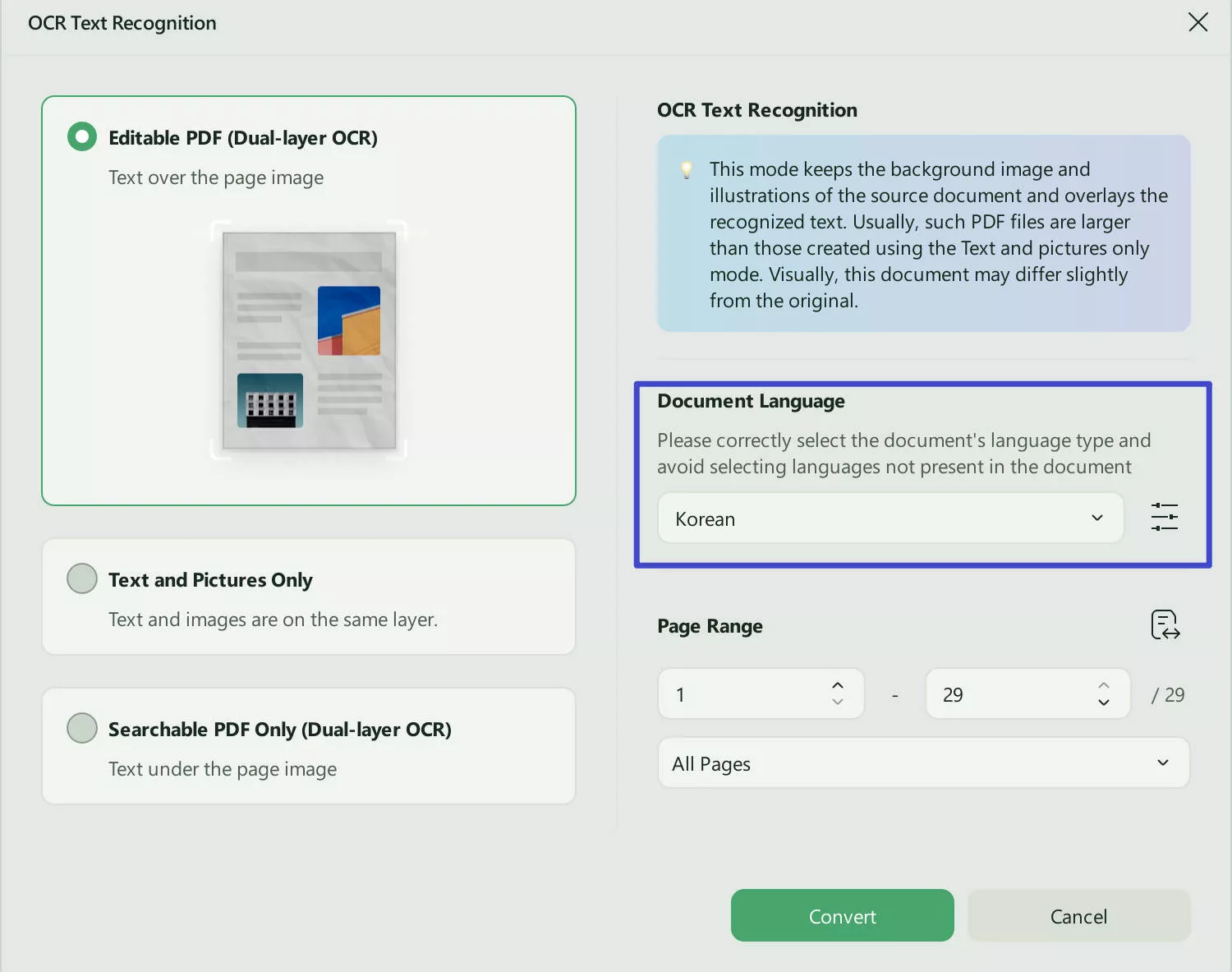 OCR Text Recognition

Editable PDF (Dual-layer OCR)

Text over the page image

Text and Pictures Only

Text and images are on the same layer.

Searchable PDF Only (Dual-layer OCR)

Text under the page image

OCR Text Recognition

This mode keeps the background image and illustrations of the source document and overlays the recognized text. Usually, such PDF files are larger than those created using the Text and pictures only mode. Visually, this document may differ slightly from the original.

Document Language

Please correctly select the document's language type and avoid selecting languages not present in the document

Korean

Page Range

1 - 29 / 29

All Pages

Convert

Cancel